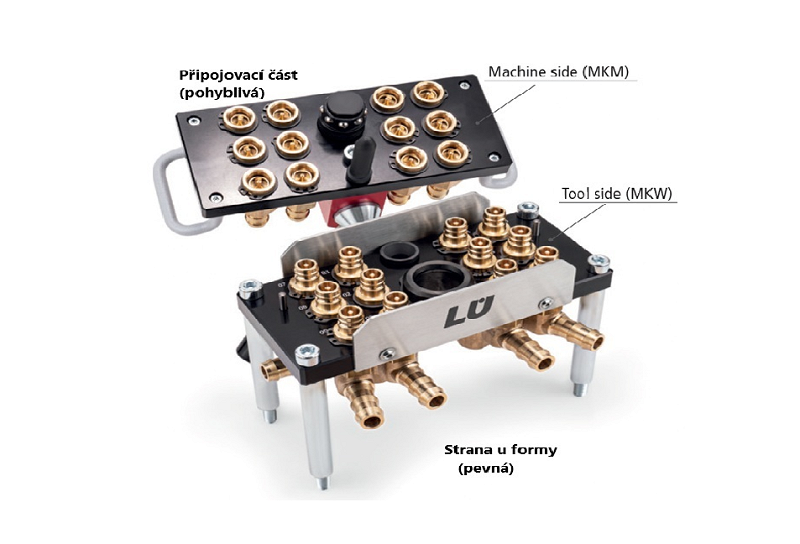 Připojovací část
(pohyblivá)

Machine side (MKM)

Tool side (MKW)

LÜ

Strana u formy
(pevná)