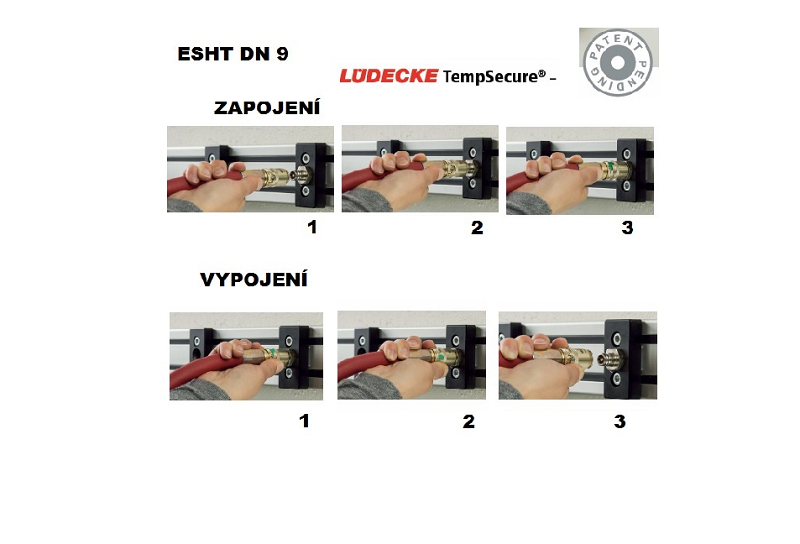 ESHT DN 9

LÜDECKE TempSecure® –

PATENT PENDING

ZAPOJENÍ

1

2

3

VYPOJENÍ

1

2

3