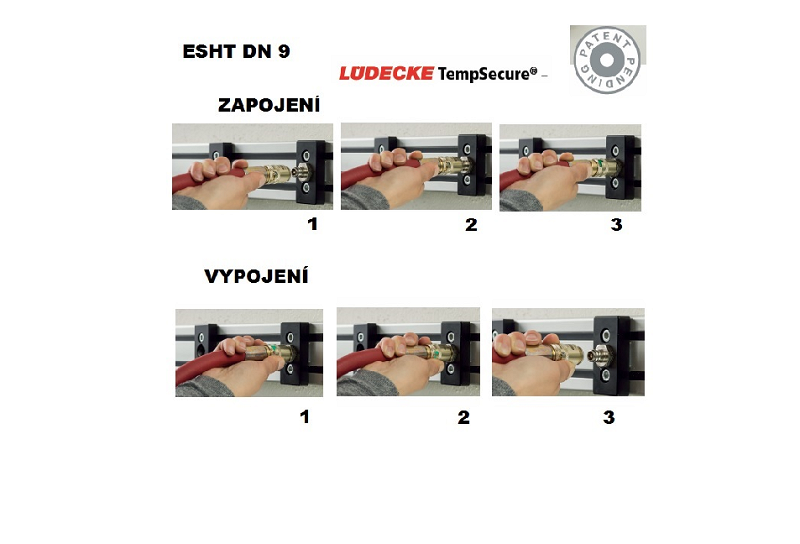 ESHT DN 9

LÜDECKE TempSecure® –

PATENT PENDING

ZAPOJENÍ

1

2

3

VYPOJENÍ

1

2

3