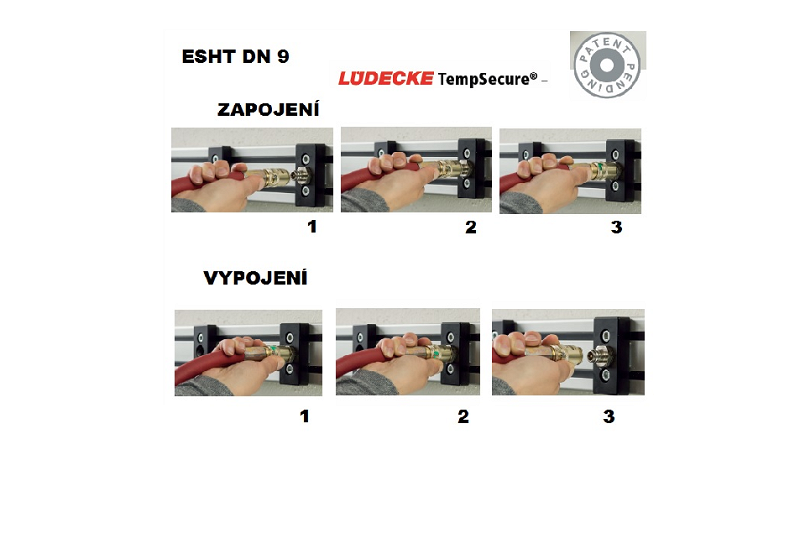 ESHT DN 9

LÜDECKE TempSecure® –

PATENT PENDING

ZAPOJENÍ

1

2

3

VYPOJENÍ

1

2

3