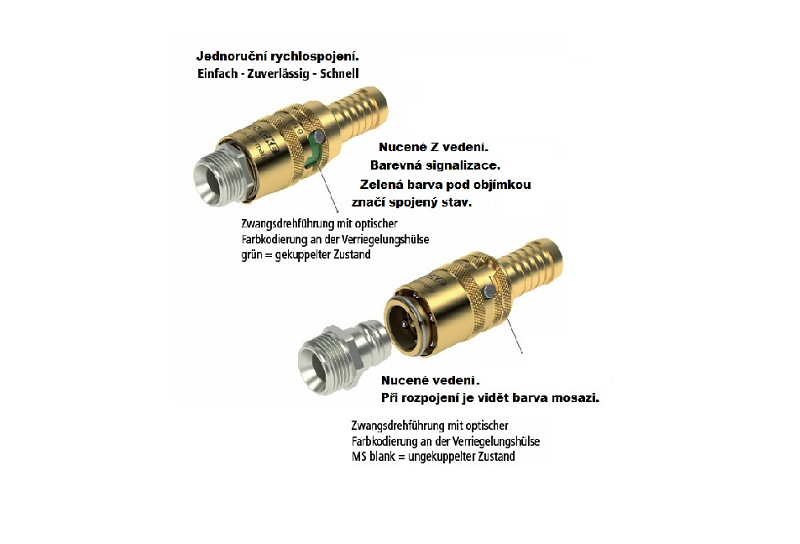 Jednoruční rychlospojení.
Einfach - Zuverlässig - Schnell

Nucené Z vedení.
Barevná signalizace.
Zelená barva pod objímkou značí spojený stav.

Zwangsdrehführung mit optischer Farbkodierung an der Verriegelungshülse grün = gekuppelter Zustand

Nucené vedení.
Při rozpojení je vidět barva mosazi.

Zwangsdrehführung mit optischer Farbkodierung an der Verriegelungshülse MS blank = ungekuppelter Zustand