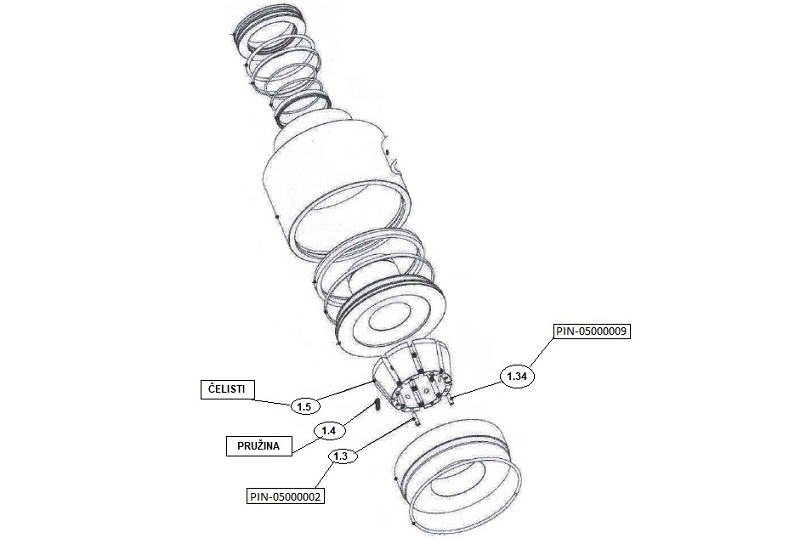 PIN-05000009

1.34

ČELISTI

1.5

1.4

PRUŽINA

1.3

PIN-05000002